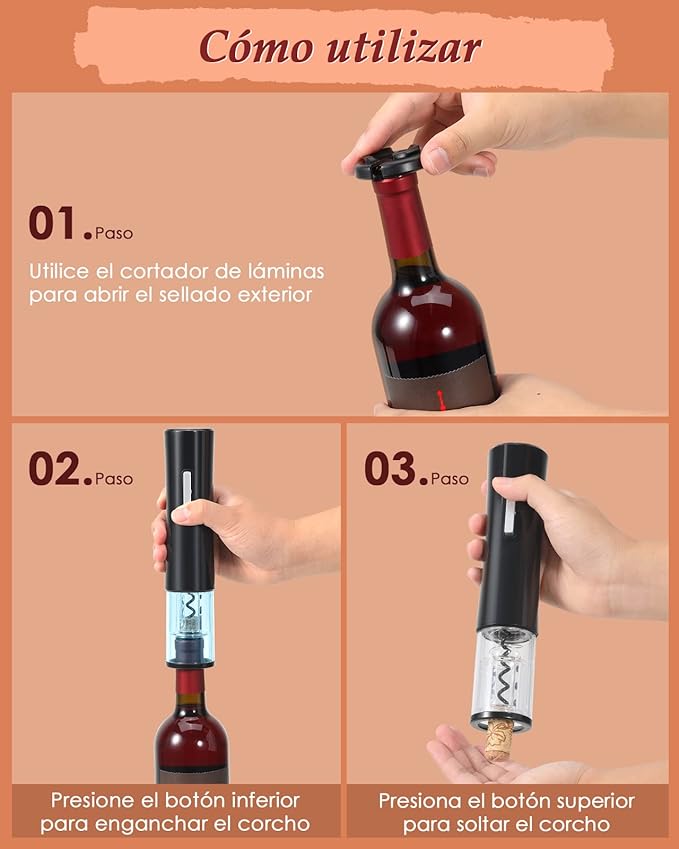 Cómo utilizar

01. Paso

Utilice el cortador de láminas para abrir el sellado exterior

02. Paso

Presione el botón inferior para enganchar el corcho

03. Paso

Presiona el botón superior para soltar el corcho