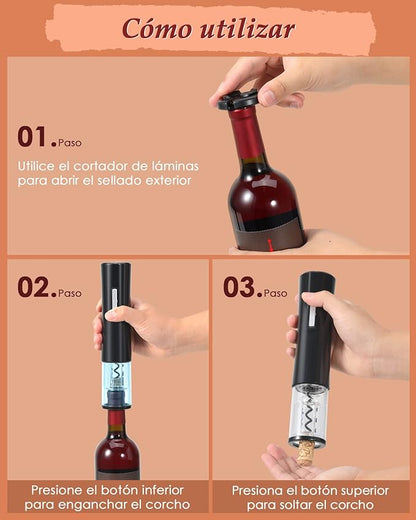 Cómo utilizar

01. Paso

Utilice el cortador de láminas para abrir el sellado exterior

02. Paso

Presione el botón inferior para enganchar el corcho

03. Paso

Presiona el botón superior para soltar el corcho