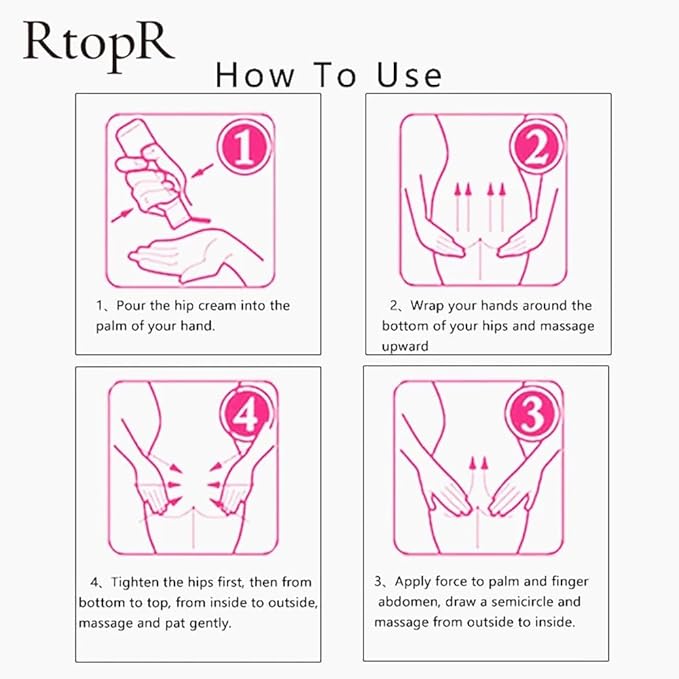 RtopR

How To Use

1

1、Pour the hip cream into the palm of your hand.

2

2、Wrap your hands around the bottom of your hips and massage upward

4

4、Tighten the hips first, then from bottom to top, from inside to outside, massage and pat gently.

3

3、Apply force to palm and finger abdomen, draw a semicircle and massage from outside to inside.