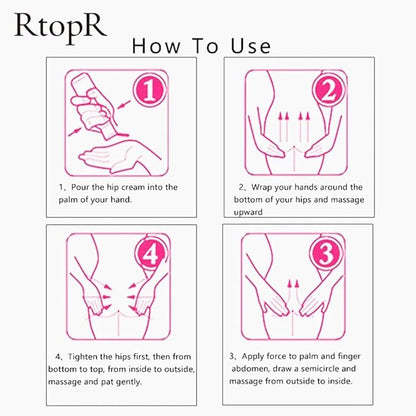 RtopR

How To Use

1

1、Pour the hip cream into the palm of your hand.

2

2、Wrap your hands around the bottom of your hips and massage upward

4

4、Tighten the hips first, then from bottom to top, from inside to outside, massage and pat gently.

3

3、Apply force to palm and finger abdomen, draw a semicircle and massage from outside to inside.