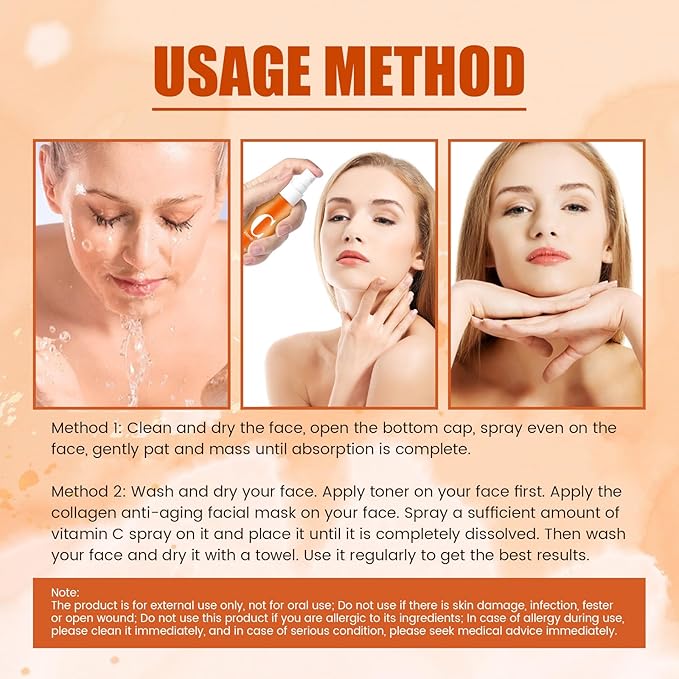 USAGE METHOD

C

Method 1: Clean and dry the face, open the bottom cap, spray even on the face, gently pat and mass until absorption is complete.

Method 2: Wash and dry your face. Apply toner on your face first. Apply the collagen anti-aging facial mask on your face. Spray a sufficient amount of vitamin C spray on it and place it until it is completely dissolved. Then wash your face and dry it with a towel. Use it regularly to get the best results.

Note:
The product is for external use only, not for oral use; Do not use if there is skin damage, infection, fester or open wound; Do not use this product if you are allergic to its ingredients; In case of allergy during use, please clean it immediately, and in case of serious condition, please seek medical advice immediately.